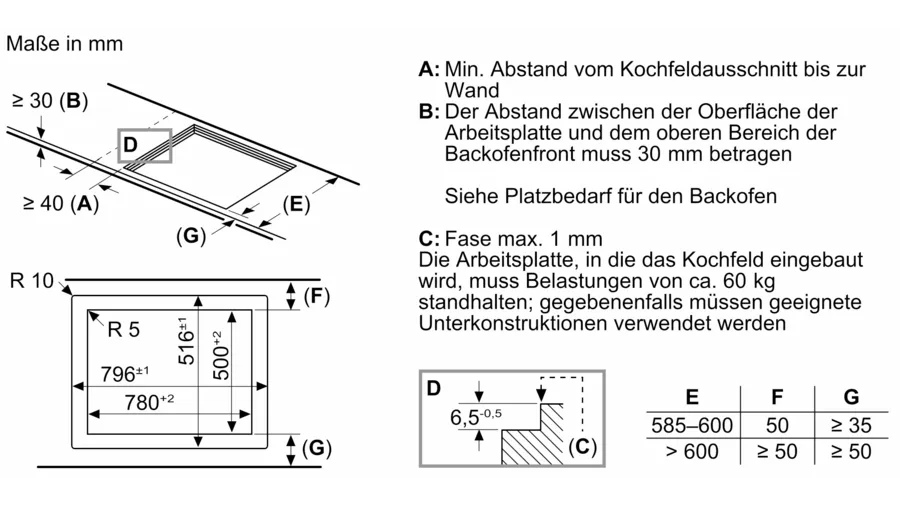 Maße in mm

≥ 30 (B)

D

≥ 40 (A)

(E)

(G)

R 10

(F)

R 5

$516^{\pm1}$

$500^{+2}$

$796^{\pm1}$

$780^{+2}$

(G)

A: Min. Abstand vom Kochfeldausschnitt bis zur Wand
B: Der Abstand zwischen der Oberfläche der Arbeitsplatte und dem oberen Bereich der Backofenfront muss 30 mm betragen

Siehe Platzbedarf für den Backofen

C: Fase max. 1 mm
Die Arbeitsplatte, in die das Kochfeld eingebaut wird, muss Belastungen von ca. 60 kg standhalten; gegebenenfalls müssen geeignete Unterkonstruktionen verwendet werden

D

$6,5^{-0,5}$

(C)

| E | F | G |
|---|---|---|
| 585–600 | 50 | ≥ 35 |
| > 600 | ≥ 50 | ≥ 50 |