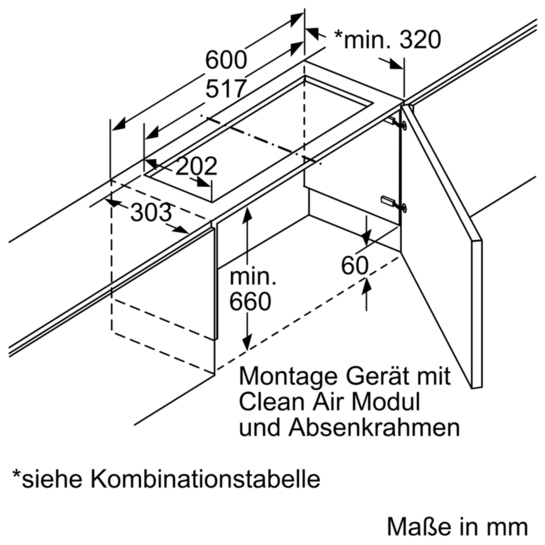 600
517
*min. 320
202
303
min.
660
60

Montage Gerät mit Clean Air Modul und Absenkrahmen

*siehe Kombinationstabelle

Maße in mm