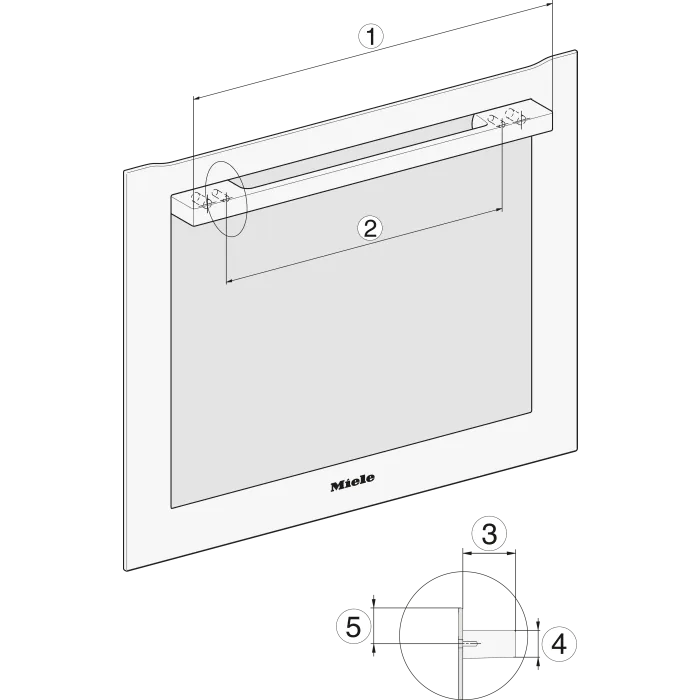 1
2
Miele
3
5
4