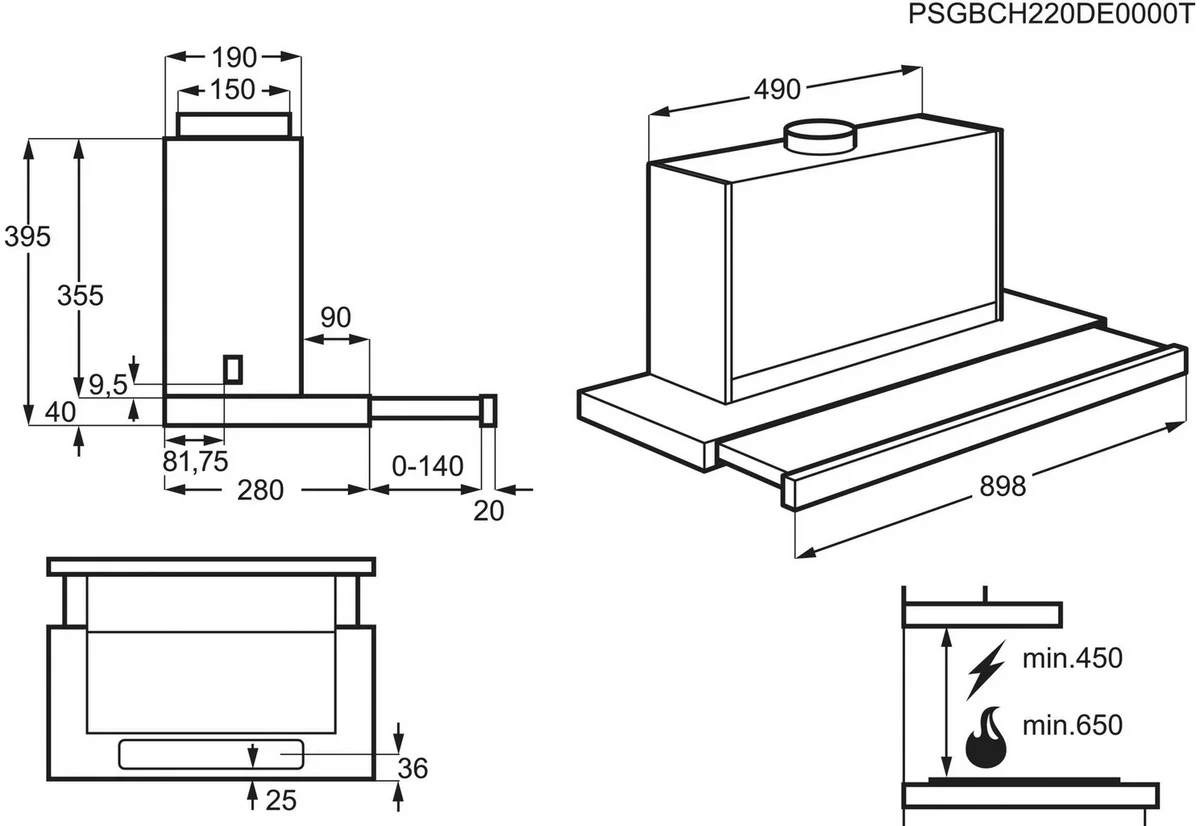 PSGBCH220DE0000T

190
150
395
355
90
9,5
40
81,75
280
0-140
20

490
898

36
25

min.450
min.650