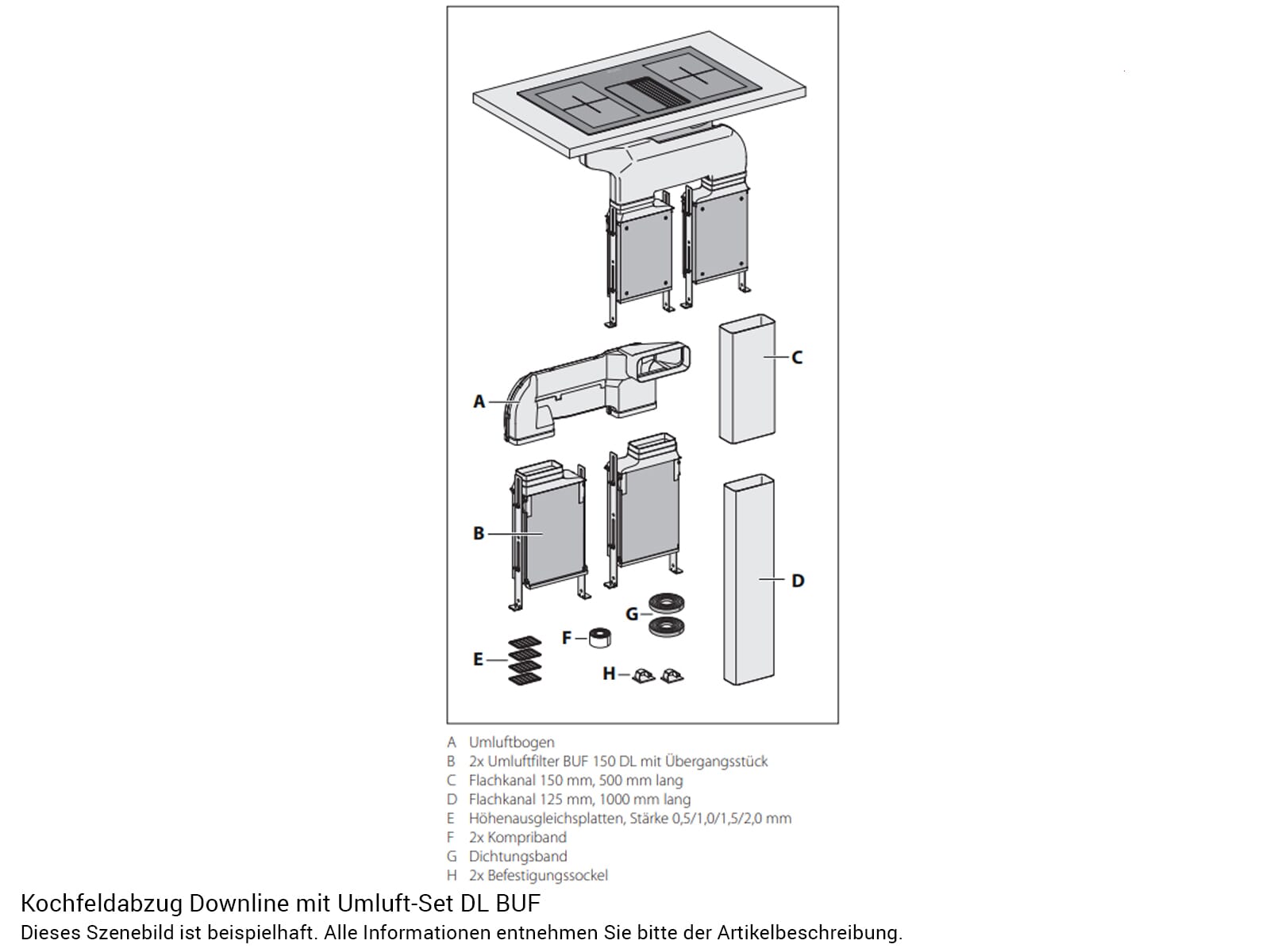 C

A

B

D

G

F

E

H

A Umluftbogen
B 2x Umluftfilter BUF 150 DL mit Übergangsstück
C Flachkanal 150 mm, 500 mm lang
D Flachkanal 125 mm, 1000 mm lang
E Höhenausgleichsplatten, Stärke 0,5/1,0/1,5/2,0 mm
F 2x Kompriband
G Dichtungsband
H 2x Befestigungssockel

Kochfeldabzug Downline mit Umluft-Set DL BUF
Dieses Szenebild ist beispielhaft. Alle Informationen entnehmen Sie bitte der Artikelbeschreibung.