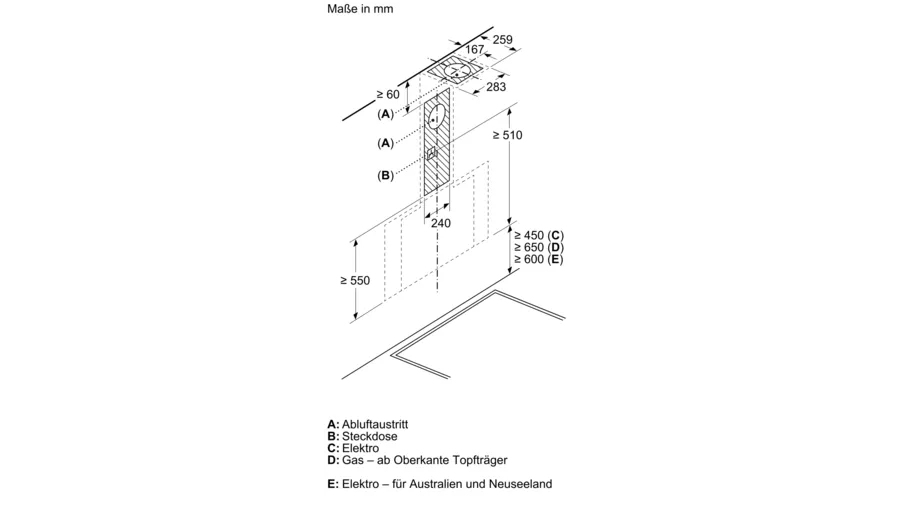 Maße in mm

259
167
283
≥ 60
(A)
(A)
(B)
≥ 510
240
≥ 450 (C)
≥ 650 (D)
≥ 600 (E)
≥ 550

A: Abluftaustritt
B: Steckdose
C: Elektro
D: Gas – ab Oberkante Topfträger

E: Elektro – für Australien und Neuseeland