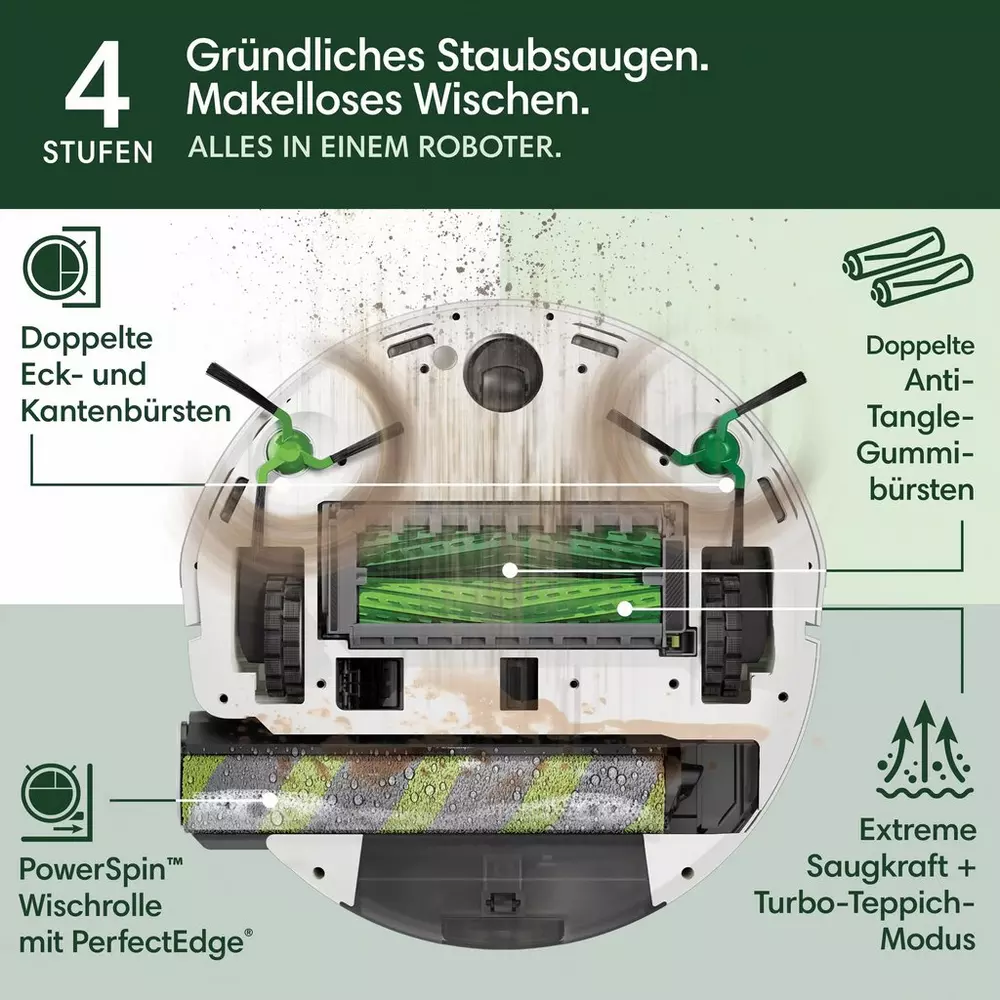 4
STUFEN

Gründliches Staubsaugen.
Makelloses Wischen.
ALLES IN EINEM ROBOTER.

Doppelte Eck- und Kantenbürsten

Doppelte Anti-Tangle-Gummibürsten

PowerSpin™ Wischrolle mit PerfectEdge®

Extreme Saugkraft + Turbo-Teppich-Modus